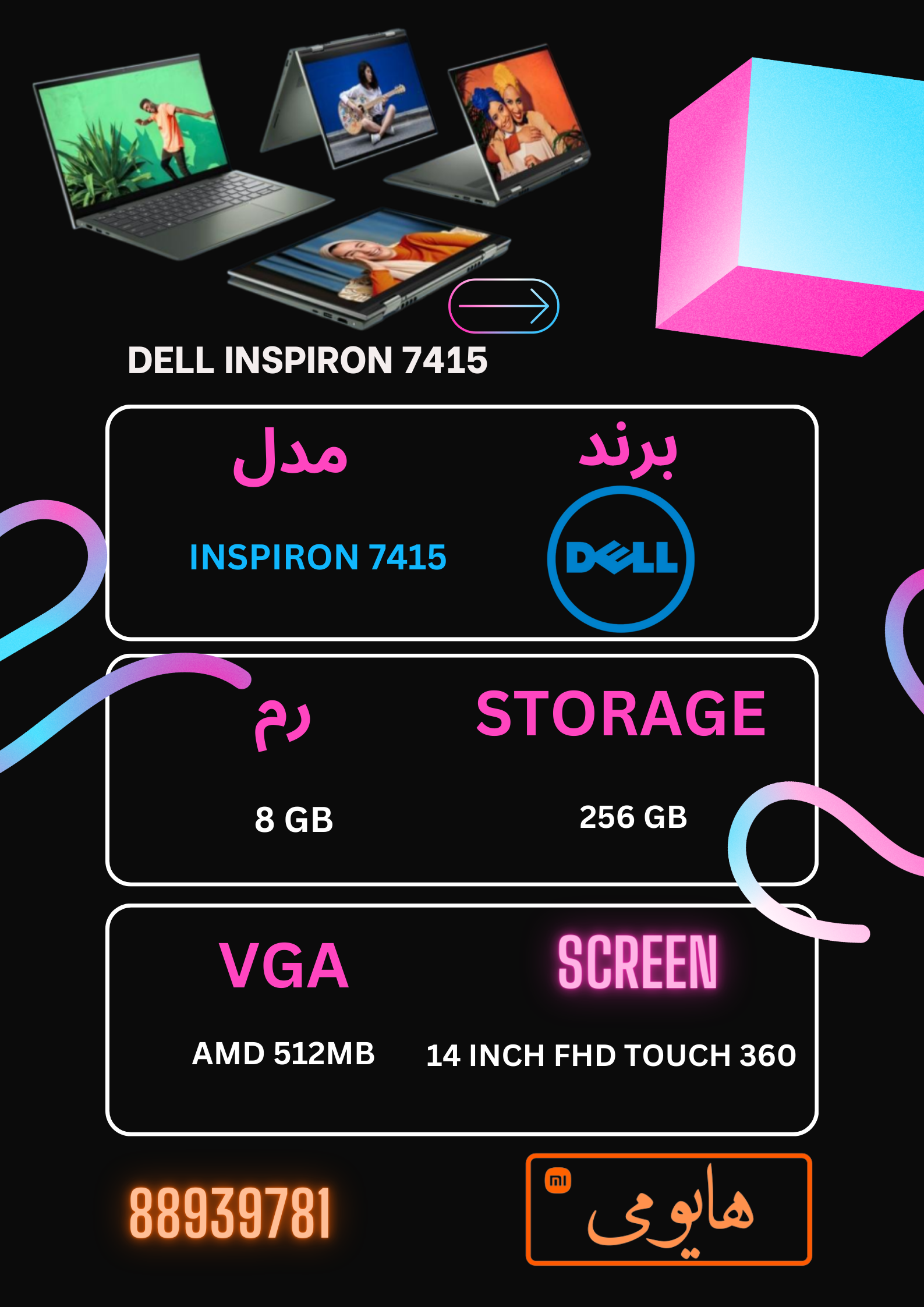 DELL INSPIRON 7415

برند

DELL

مدل

INSPIRON 7415

STORAGE

256 GB

رم

8 GB

SCREEN

14 INCH FHD TOUCH 360

VGA

AMD 512MB

88939781

mi

هایومی